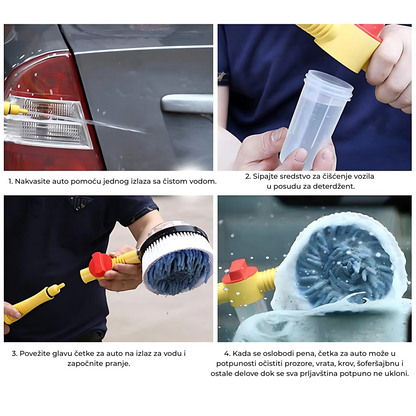 1. Nakvasite auto pomoću jednog izlaza sa čistom vodom.

2. Sipajte sredstvo za čišćenje vozila u posudu za deterdžent.

3. Povežite glavu četke za auto na izlaz za vodu i započnite pranje.

4. Kada se oslobodi pena, četka za auto može u potpunosti očistiti prozore, vrata, krov, šoferšajbnu i ostale delove dok se sva prljavština potpuno ne ukloni.