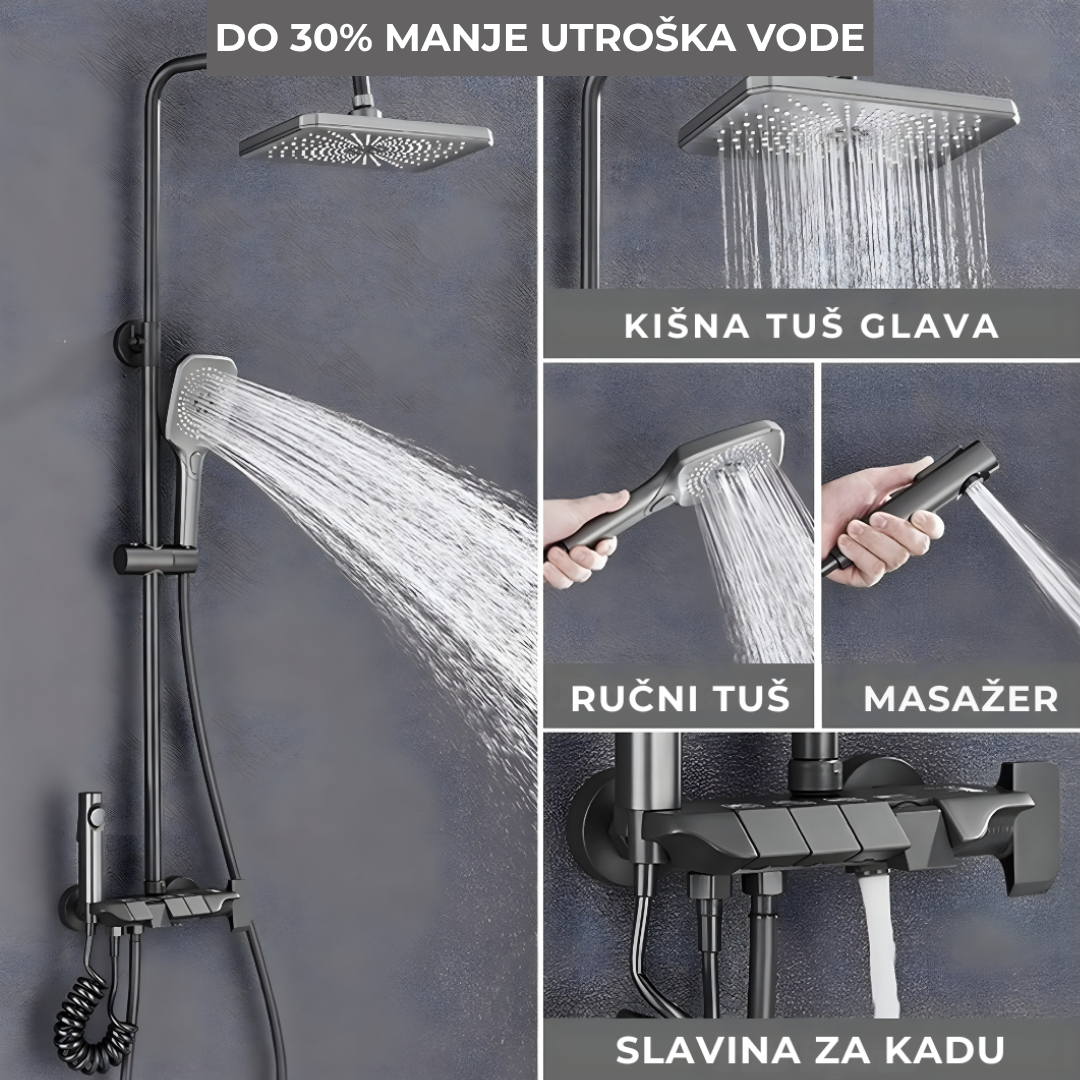 DO 30% MANJE UTROŠKA VODE

KIŠNA TUŠ GLAVA

RUČNI TUŠ

MASAŽER

SLAVINA ZA KADU