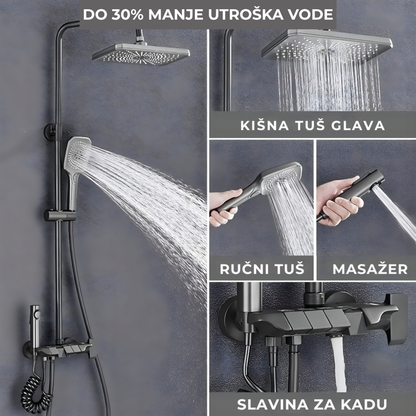 DO 30% MANJE UTROŠKA VODE

KIŠNA TUŠ GLAVA

RUČNI TUŠ

MASAŽER

SLAVINA ZA KADU